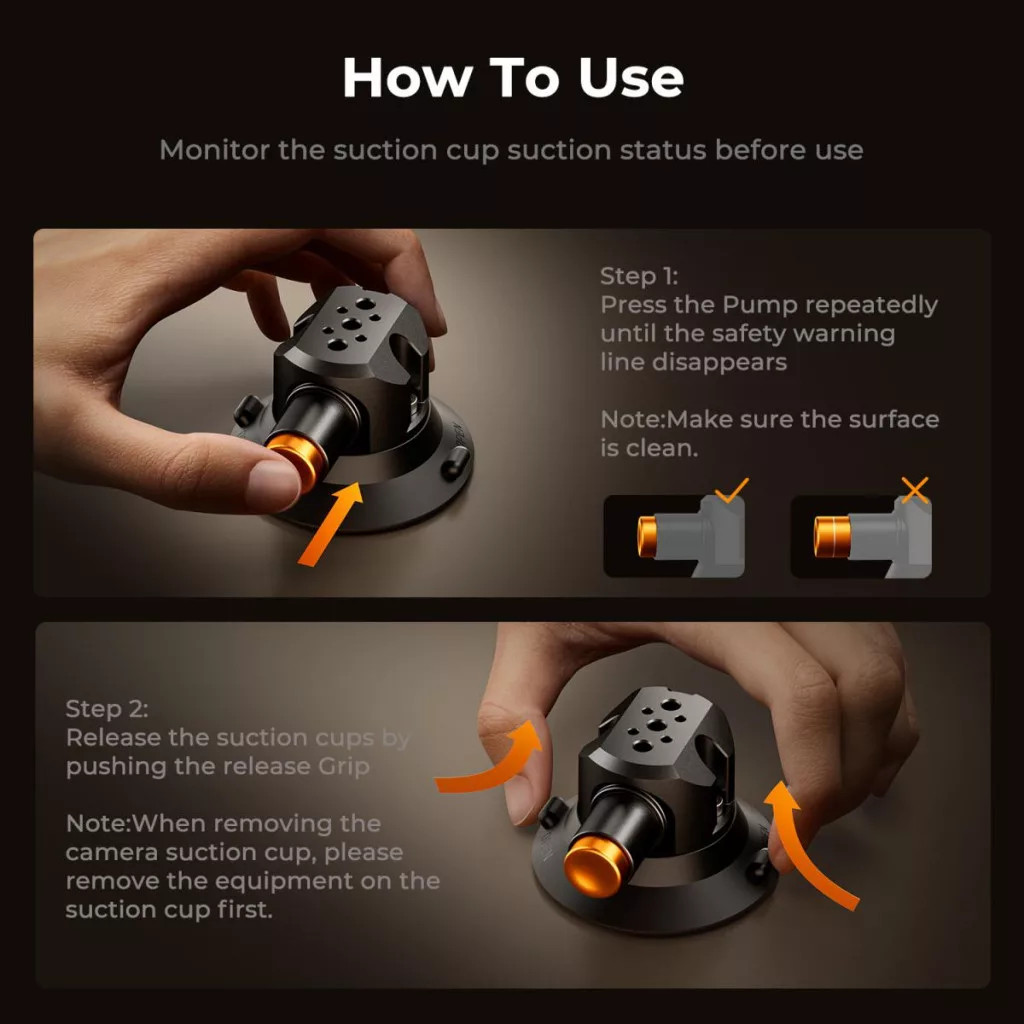 How To Use

Monitor the suction cup suction status before use

Step 1:
Press the Pump repeatedly until the safety warning line disappears

Note:Make sure the surface is clean.

Step 2:
Release the suction cups by pushing the release Grip

Note:When removing the camera suction cup, please remove the equipment on the suction cup first.