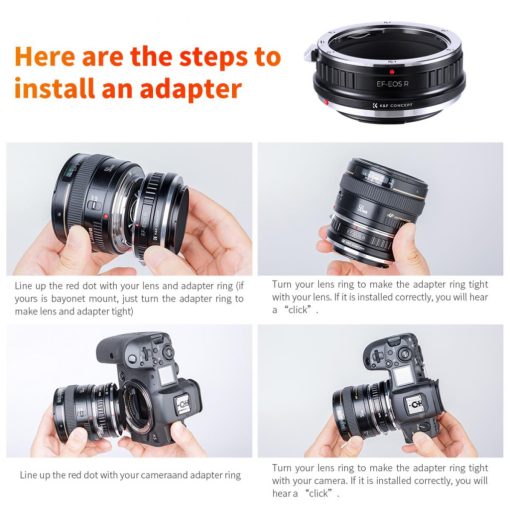 Here are the steps to install an adapter

EF-EOS R

K&F CONCEPT

Line up the red dot with your lens and adapter ring (if yours is bayonet mount, just turn the adapter ring to make lens and adapter tight)

Turn your lens ring to make the adapter ring tight with your lens. If it is installed correctly, you will hear a “click”.

Line up the red dot with your cameraand adapter ring

Turn your lens ring to make the adapter ring tight with your camera. If it is installed correctly, you will hear a “click”.